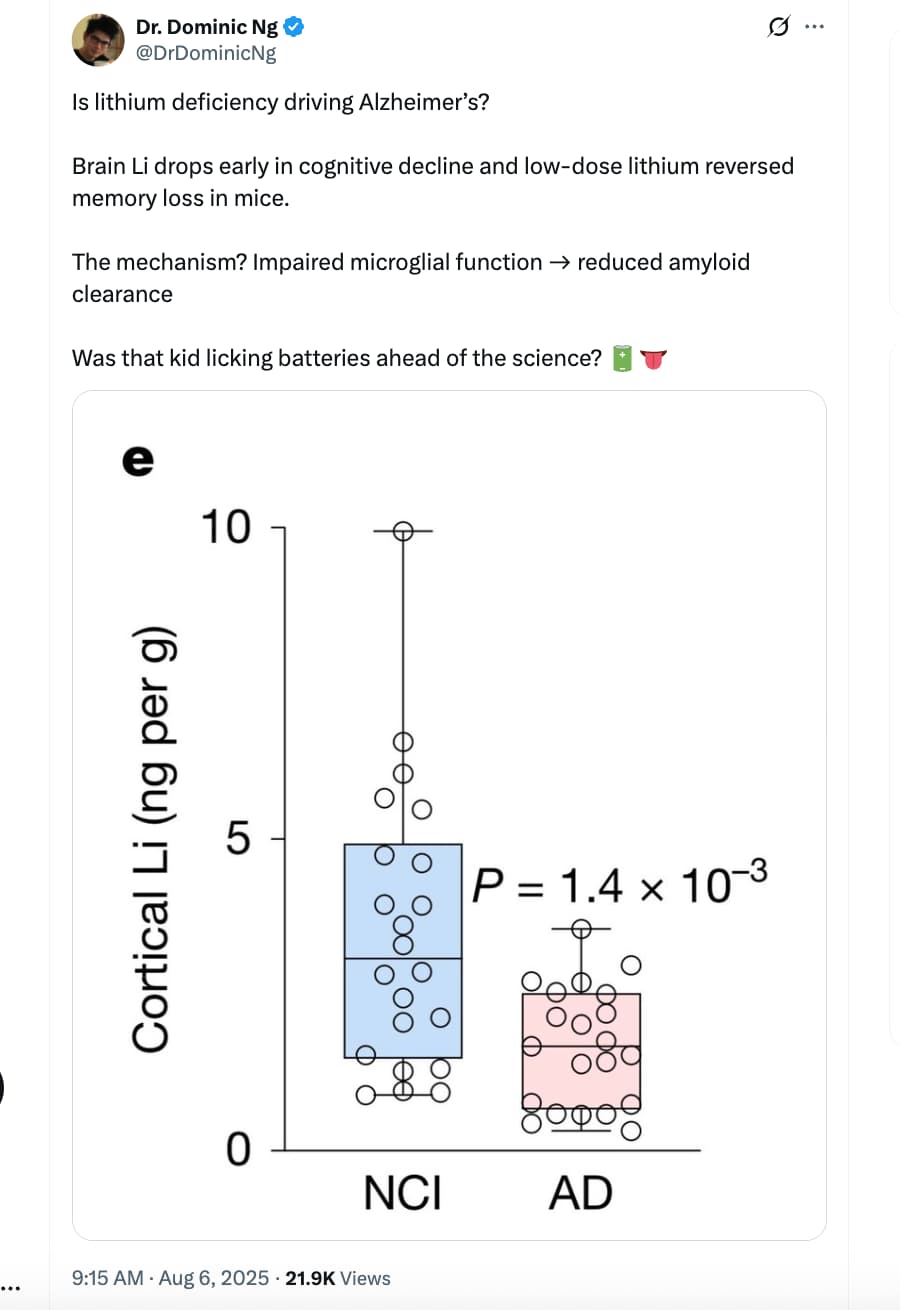 Dr. Dominic Ng
@DrDominicNg

Is lithium deficiency driving Alzheimer's?

Brain Li drops early in cognitive decline and low-dose lithium reversed memory loss in mice.

The mechanism? Impaired microglial function → reduced amyloid clearance

Was that kid licking batteries ahead of the science? 🔋👅

e

Cortical Li (ng per g)

10

5

0

$P = 1.4 \times 10^{-3}$

NCI

AD

9:15 AM · Aug 6, 2025 · 21.9K Views